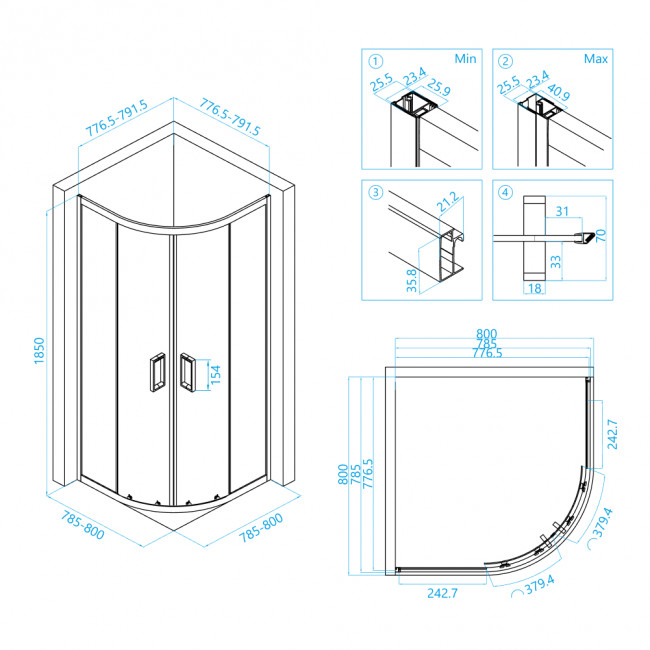 776.5-791.5
776.5-791.5
1850
154
785-800
785-800

① Min
25.5
23.4
25.9

② Max
25.5
23.4
40.9

③
21.2
35.8

④
31
70
33
18

800
785
776.5
800
785
776.5
242.7
379.4
242.7
379.4