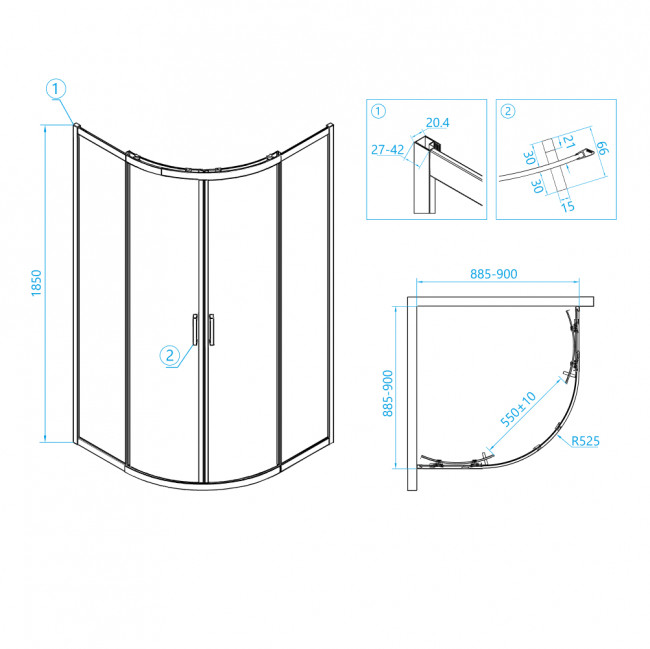 1
1850
2
1
20.4
27-42
2
21
66
30
30
15
885-900
885-900
550±10
R525