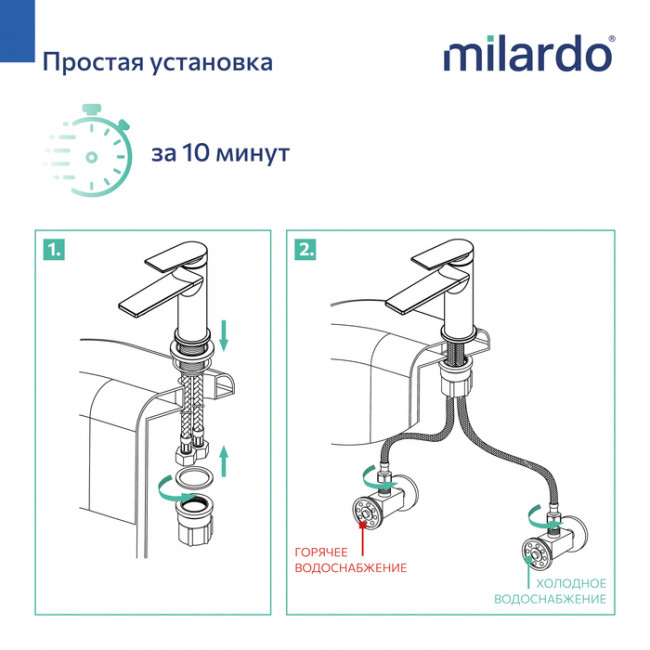 Простая установка

milardo®

за 10 минут

1.

2.

ГОРЯЧЕЕ ВОДОСНАБЖЕНИЕ

ХОЛОДНОЕ ВОДОСНАБЖЕНИЕ