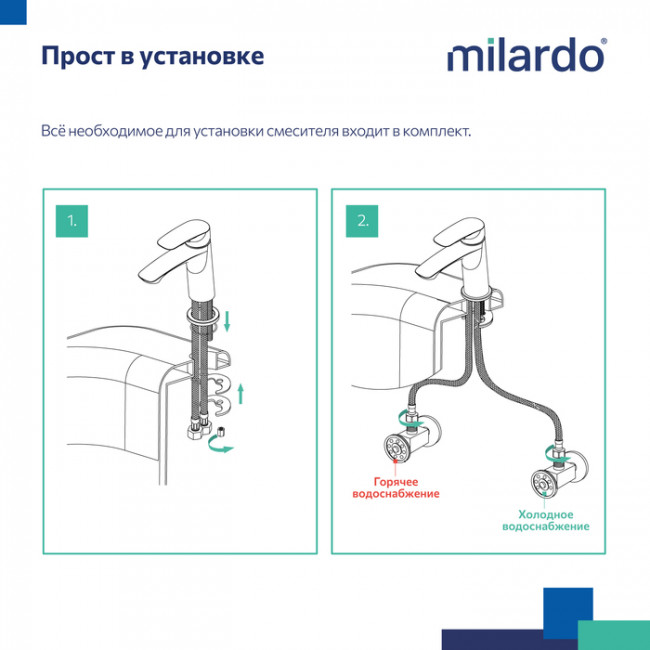 Прост в установке

milardo®

Всё необходимое для установки смесителя входит в комплект.

1.

2.

Горячее водоснабжение

Холодное водоснабжение