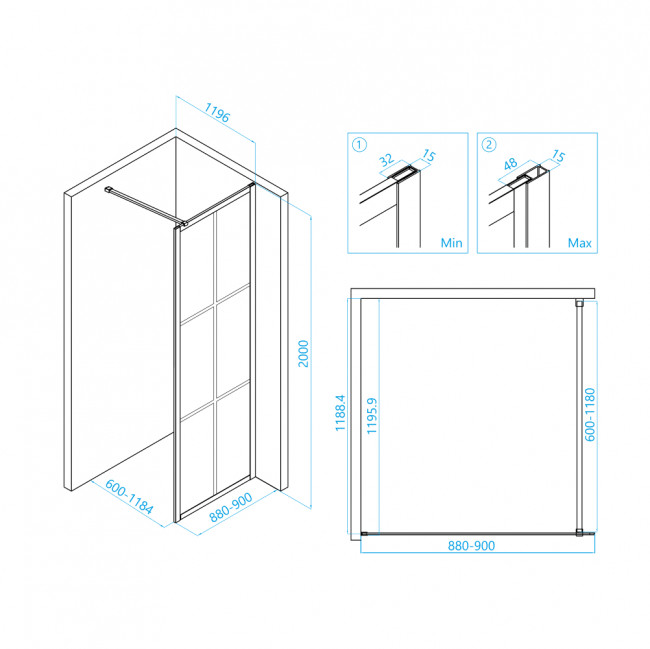 1196

2000

600-1184

880-900

①
32
15
Min

②
48
15
Max

1188.4

1195.9

600-1180

880-900