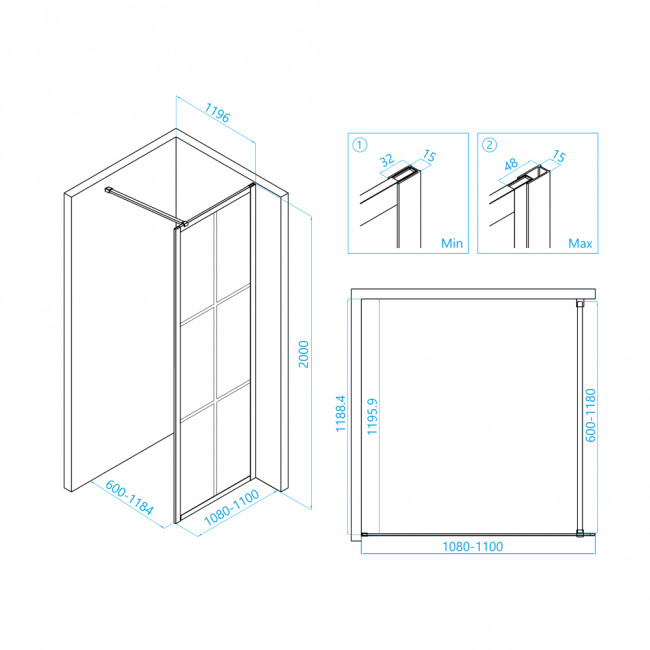 1196

2000

600-1184

1080-1100

1

32

15

Min

2

48

15

Max

1188.4

1195.9

600-1180

1080-1100