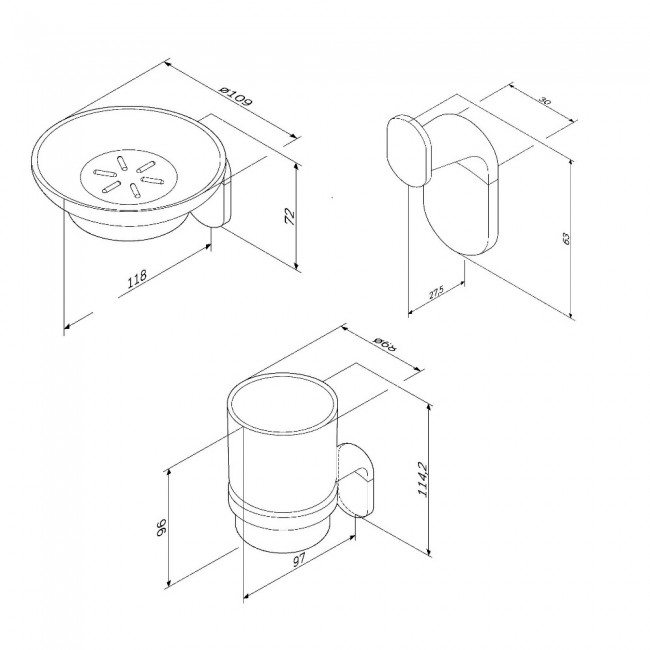 ø109

72

118

30

63

27,5

ø68

114,2

96

97