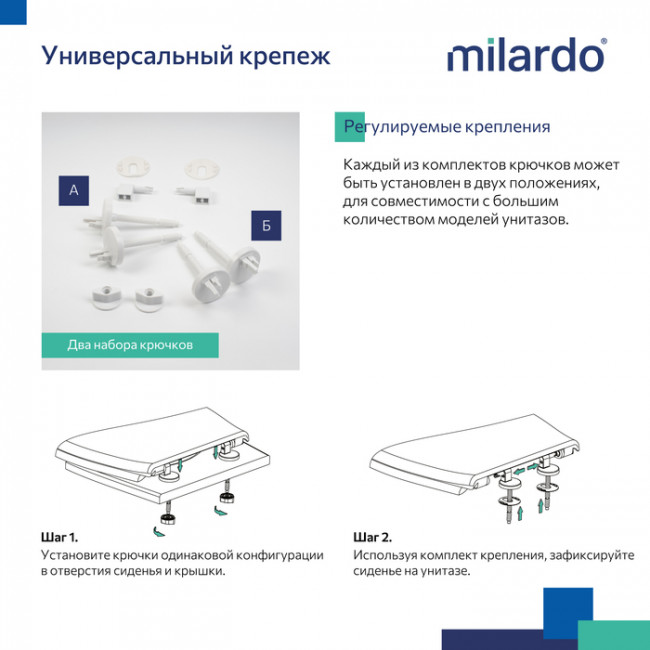 Универсальный крепеж

milardo®

А

Б

Два набора крючков

Регулируемые крепления

Каждый из комплектов крючков может быть установлен в двух положениях, для совместимости с большим количеством моделей унитазов.

Шаг 1.
Установите крючки одинаковой конфигурации в отверстия сиденья и крышки.

Шаг 2.
Используя комплект крепления, зафиксируйте сиденье на унитазе.