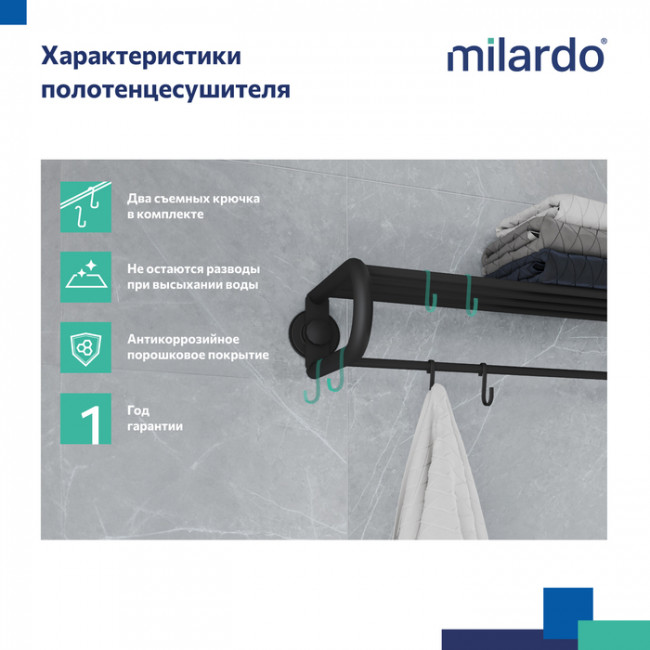 Характеристики полотенцесушителя

milardo®

Два съемных крючка в комплекте

Не остаются разводы при высыхании воды

Антикоррозийное порошковое покрытие

1

Год гарантии