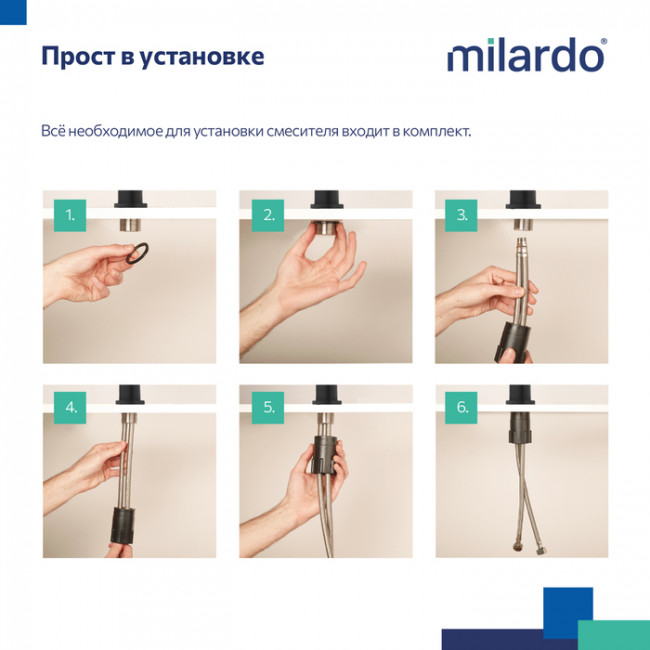 Прост в установке

milardo®

Всё необходимое для установки смесителя входит в комплект.

1.

2.

3.

4.

5.

6.