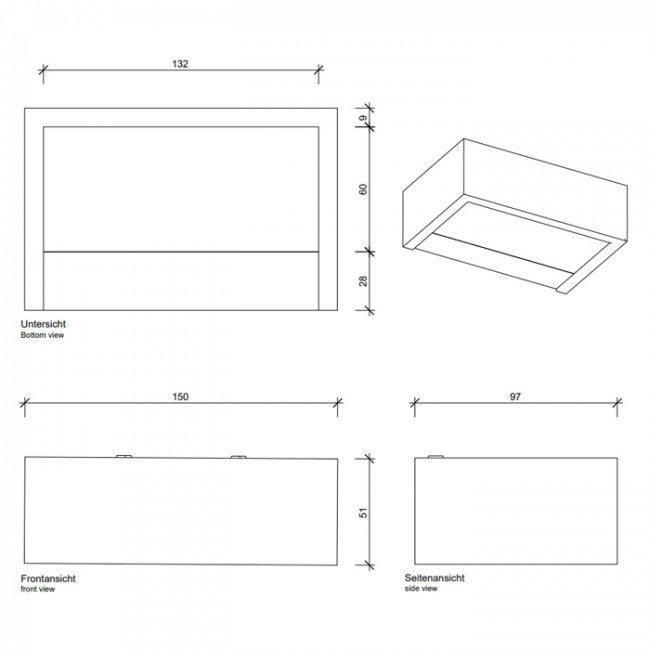 132

9

60

28

Untersicht
Bottom view

150

97

51

Frontansicht
front view

Seitenansicht
side view