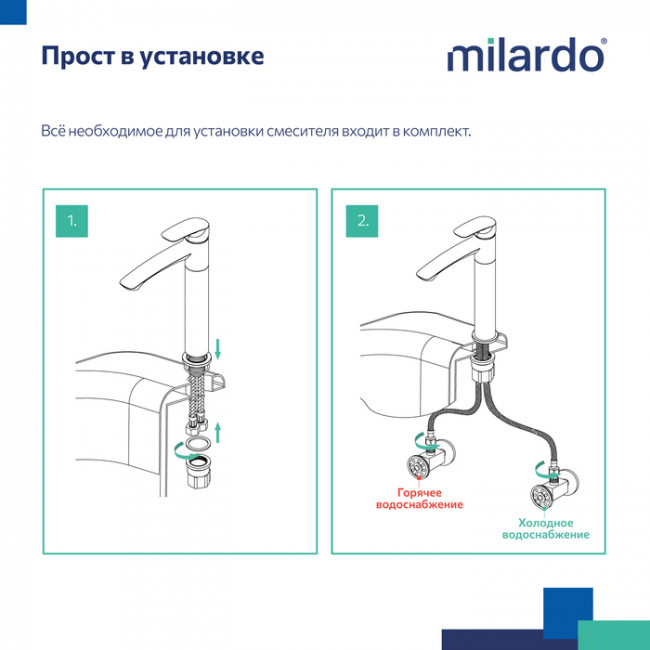 Прост в установке

milardo®

Всё необходимое для установки смесителя входит в комплект.

1.

2.

Горячее водоснабжение

Холодное водоснабжение