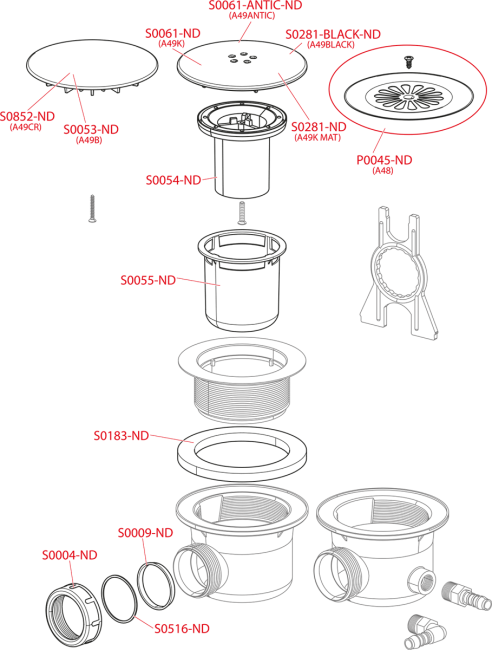 S0061-ANTIC-ND
(A49ANTIC)

S0061-ND
(A49K)

S0281-BLACK-ND
(A49BLACK)

S0852-ND
(A49CR)

S0053-ND
(A49B)

S0281-ND
(A49K MAT)

P0045-ND
(A48)

S0054-ND

S0055-ND

S0183-ND

S0009-ND

S0004-ND

S0516-ND