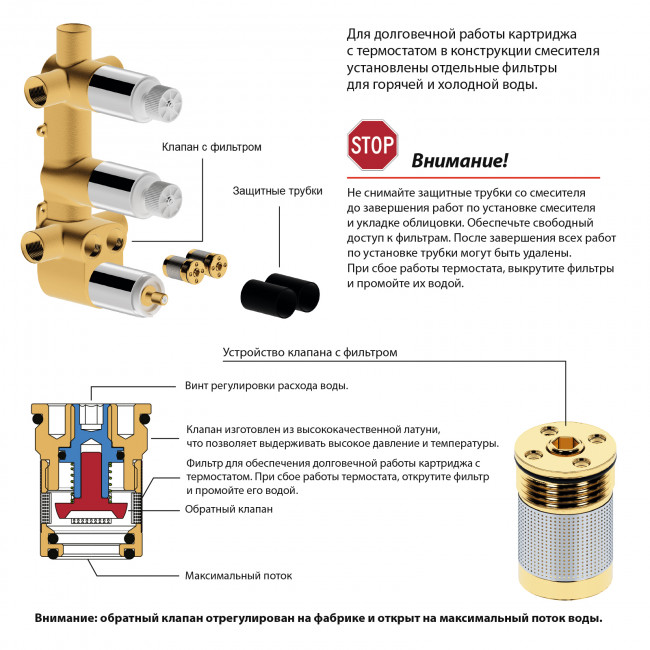 Для долговечной работы картриджа с термостатом в конструкции смесителя установлены отдельные фильтры для горячей и холодной воды.

Клапан с фильтром

Защитные трубки

STOP

Внимание!

Не снимайте защитные трубки со смесителя до завершения работ по установке смесителя и укладке облицовки. Обеспечьте свободный доступ к фильтрам. После завершения всех работ по установке трубки могут быть удалены. При сбое работы термостата, выкрутите фильтры и промойте их водой.

Устройство клапана с фильтром

Винт регулировки расхода воды.

Клапан изготовлен из высококачественной латуни, что позволяет выдерживать высокое давление и температуры.

Фильтр для обеспечения долговечной работы картриджа с термостатом. При сбое работы термостата, открутите фильтр и промойте его водой.

Обратный клапан

Максимальный поток

Внимание: обратный клапан отрегулирован на фабрике и открыт на максимальный поток воды.