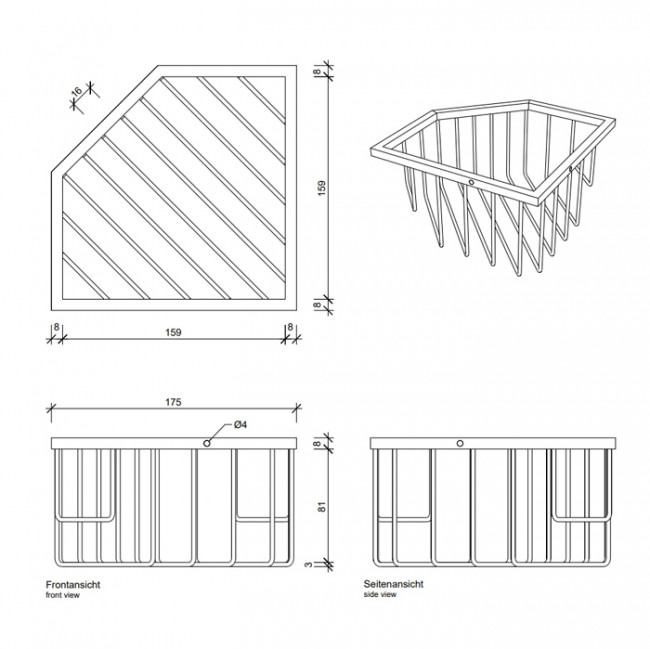 16

8

159

8

8

159

8

175

Ø4

8

81

3

Frontansicht
front view

Seitenansicht
side view