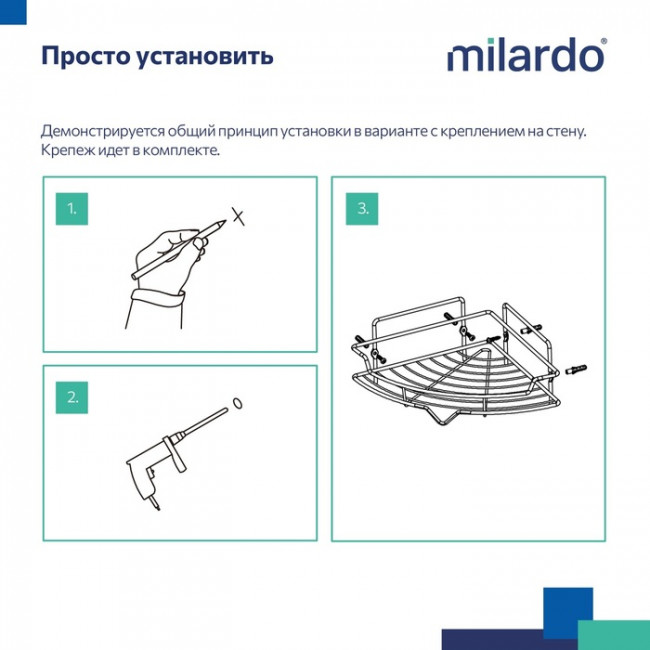 Просто установить

milardo®

Демонстрируется общий принцип установки в варианте с креплением на стену. Крепеж идет в комплекте.

1.

2.

3.