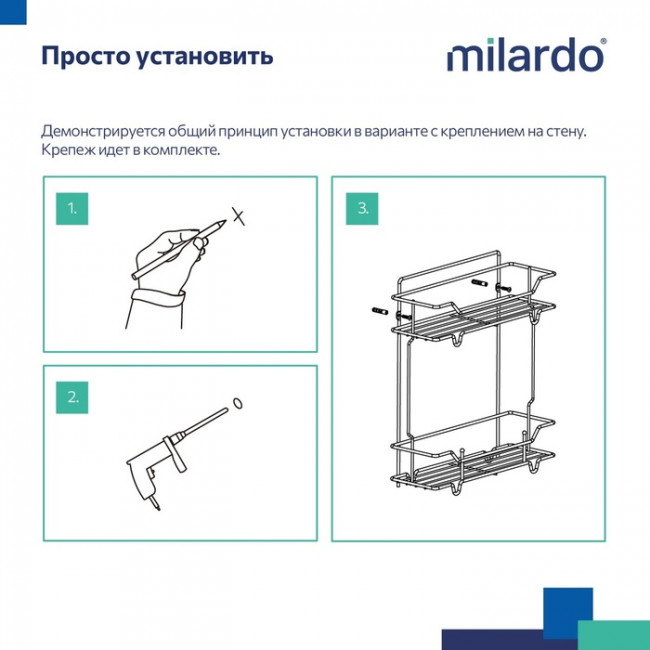 Просто установить

milardo®

Демонстрируется общий принцип установки в варианте с креплением на стену. Крепеж идет в комплекте.

1.

2.

3.