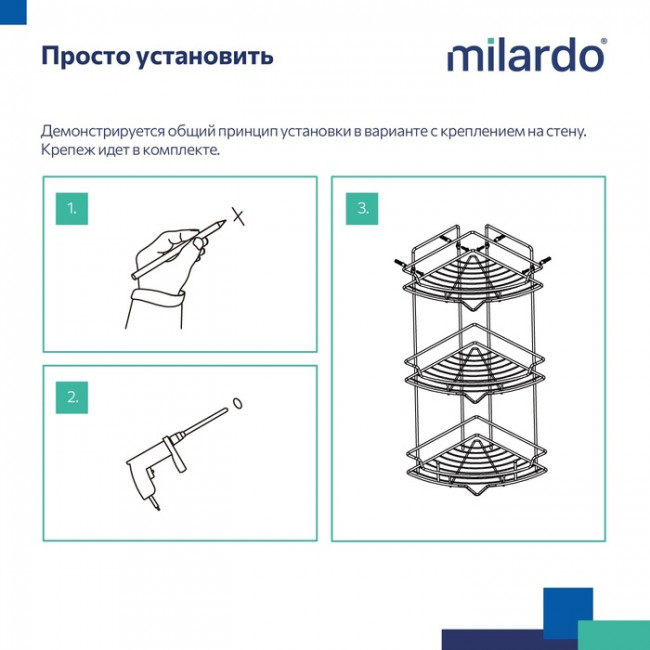 Просто установить

milardo®

Демонстрируется общий принцип установки в варианте с креплением на стену. Крепеж идет в комплекте.

1.

2.

3.