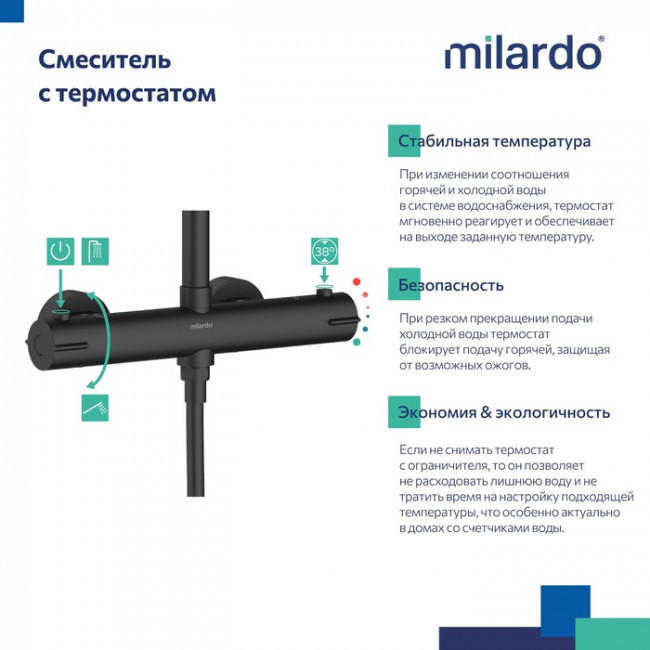 Смеситель с термостатом

milardo®

38°

milardo

Стабильная температура

При изменении соотношения горячей и холодной воды в системе водоснабжения, термостат мгновенно реагирует и обеспечивает на выходе заданную температуру.

Безопасность

При резком прекращении подачи холодной воды термостат блокирует подачу горячей, защищая от возможных ожогов.

Экономия & экологичность

Если не снимать термостат с ограничителя, то он позволяет не расходовать лишнюю воду и не тратить время на настройку подходящей температуры, что особенно актуально в домах со счетчиками воды.