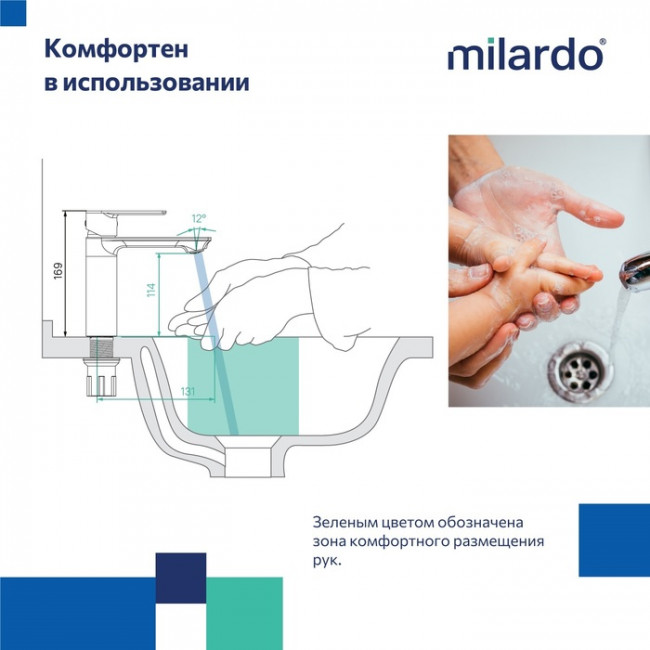 Комфортен в использовании

milardo®

12°

169

114

131

Зеленым цветом обозначена зона комфортного размещения рук.