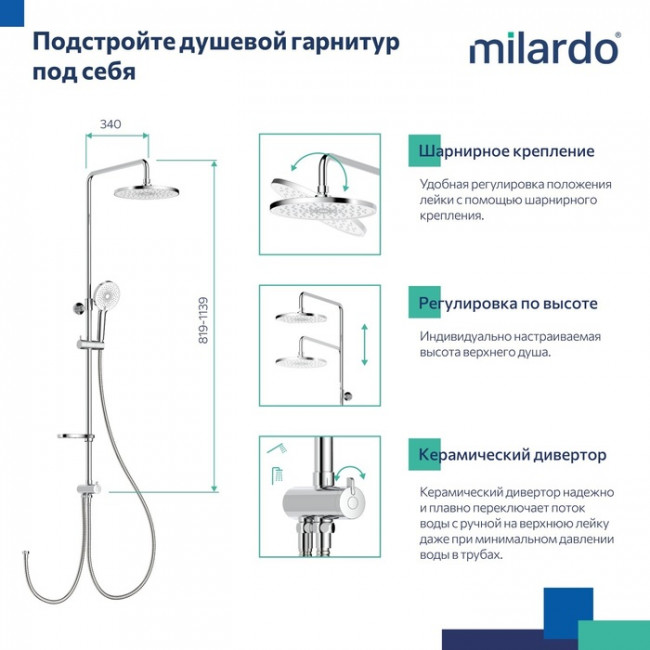 Подстройте душевой гарнитур под себя

milardo®

340

819-1139

Шарнирное крепление

Удобная регулировка положения лейки с помощью шарнирного крепления.

Регулировка по высоте

Индивидуально настраиваемая высота верхнего душа.

Керамический дивертор

Керамический дивертор надежно и плавно переключает поток воды с ручной на верхнюю лейку даже при минимальном давлении воды в трубах.