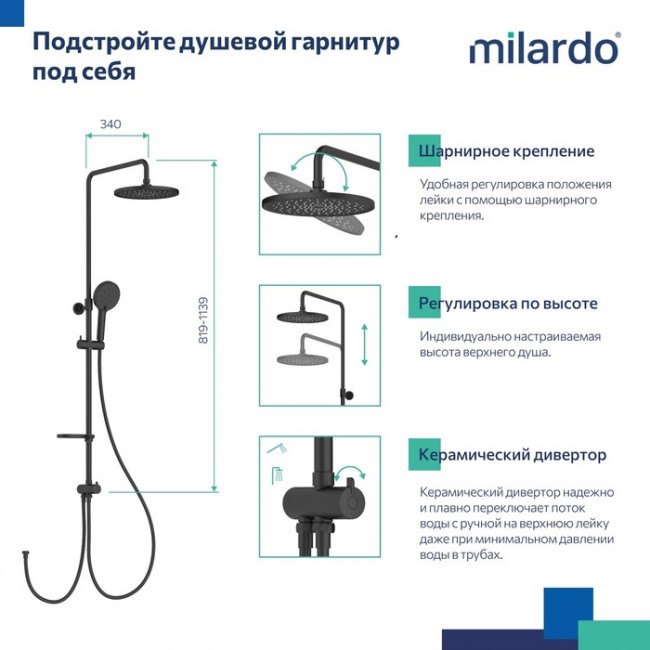 Подстройте душевой гарнитур под себя

milardo®

340

819-1139

Шарнирное крепление

Удобная регулировка положения лейки с помощью шарнирного крепления.

Регулировка по высоте

Индивидуально настраиваемая высота верхнего душа.

Керамический дивертор

Керамический дивертор надежно и плавно переключает поток воды с ручной на верхнюю лейку даже при минимальном давлении воды в трубах.