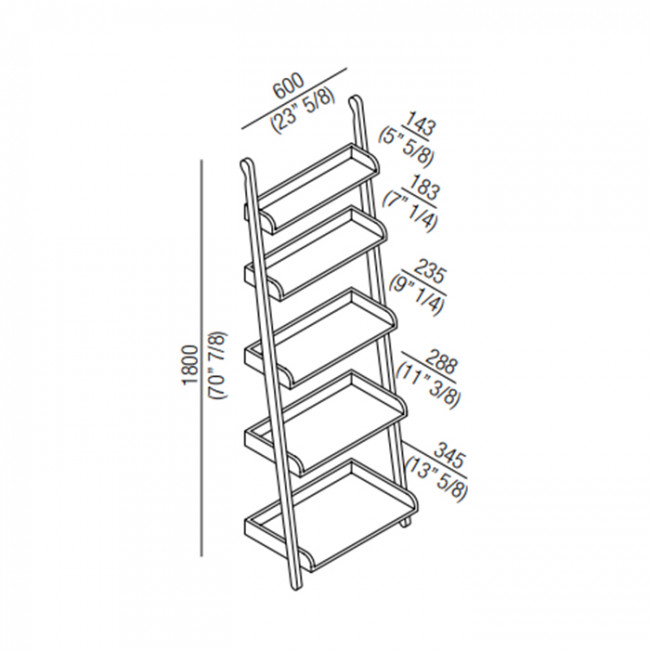 600
(23" 5/8)

143
(5" 5/8)

183
(7" 1/4)

235
(9" 1/4)

288
(11" 3/8)

345
(13" 5/8)

1800
(70" 7/8)