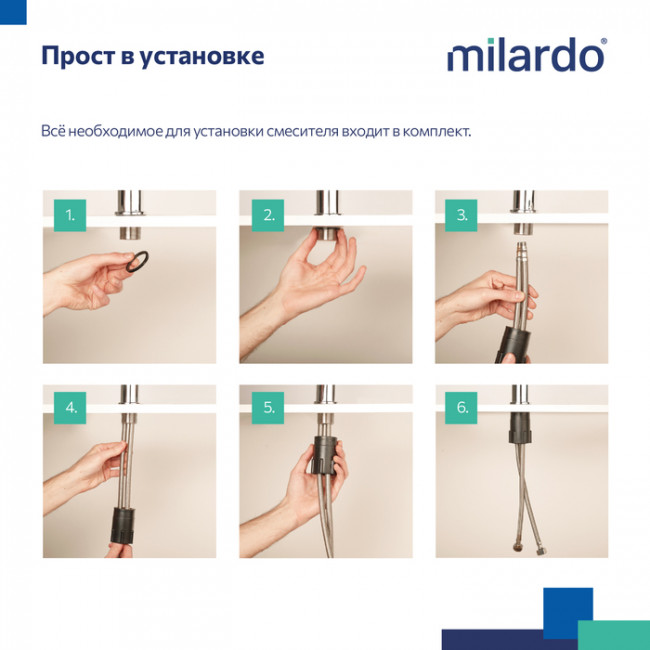 Прост в установке

milardo®

Всё необходимое для установки смесителя входит в комплект.

1.

2.

3.

4.

5.

6.