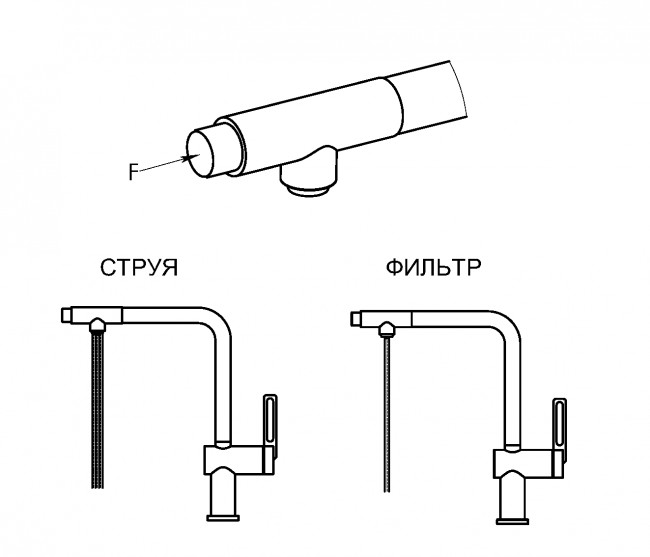 F

СТРУЯ

ФИЛЬТР