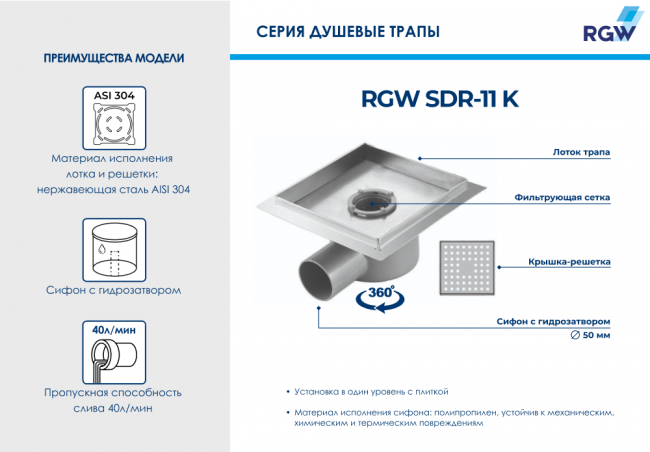 ПРЕИМУЩЕСТВА МОДЕЛИ

ASI 304

Материал исполнения лотка и решетки: нержавеющая сталь AISI 304

Сифон с гидрозатвором

40л/мин

Пропускная способность слива 40л/мин

СЕРИЯ ДУШЕВЫЕ ТРАПЫ

RGW

RGW SDR-11 K

Лоток трапа

Фильтрующая сетка

Крышка-решетка

360°

Сифон с гидрозатвором
∅ 50 мм

• Установка в один уровень с плиткой

• Материал исполнения сифона: полипропилен, устойчив к механическим, химическим и термическим повреждениям