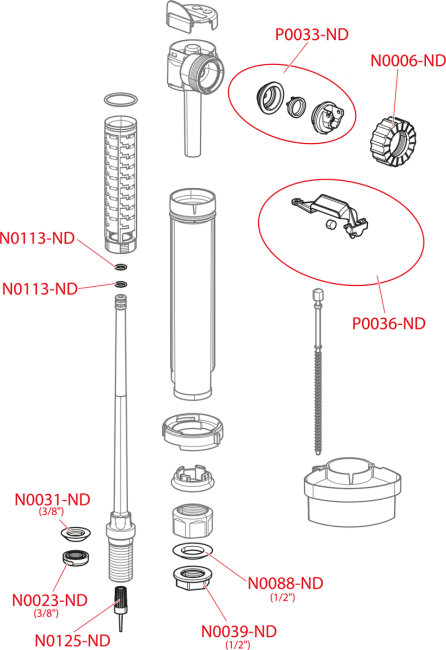 P0033-ND

N0006-ND

N0113-ND

N0113-ND

P0036-ND

N0031-ND
(3/8")

N0023-ND
(3/8")

N0125-ND

N0088-ND
(1/2")

N0039-ND
(1/2")