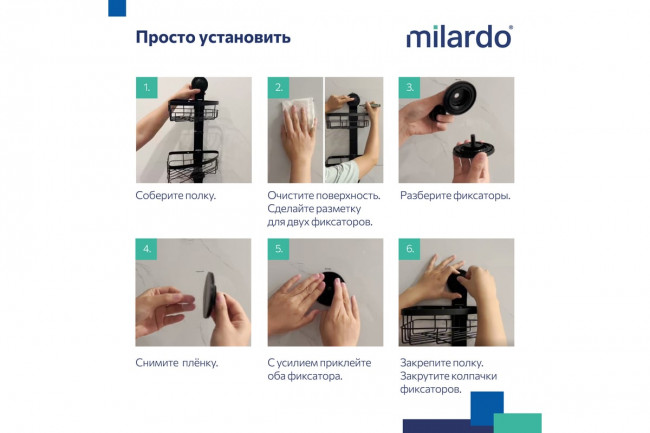 Просто установить

milardo®

1.

Соберите полку.

2.

Очистите поверхность. Сделайте разметку для двух фиксаторов.

3.

Разберите фиксаторы.

4.

Снимите плёнку.

5.

С усилием приклейте оба фиксатора.

6.

Закрепите полку. Закрутите колпачки фиксаторов.