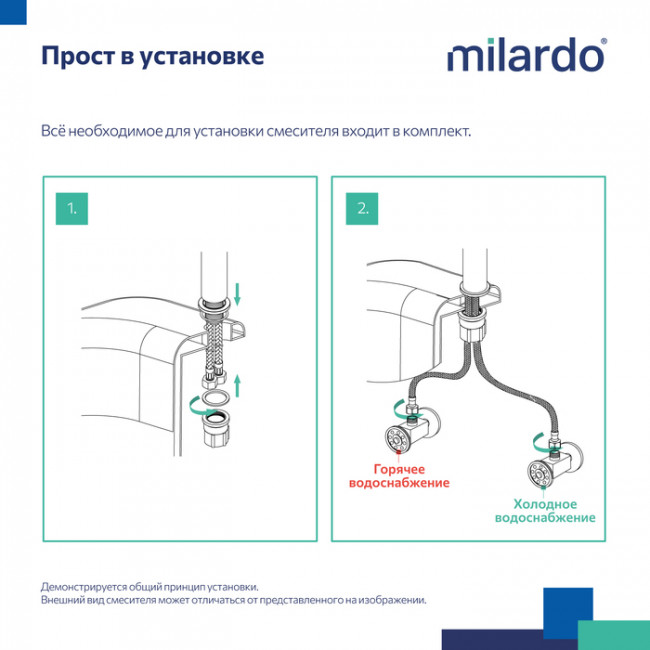 Прост в установке

milardo®

Всё необходимое для установки смесителя входит в комплект.

1.

2.

Горячее водоснабжение

Холодное водоснабжение

Демонстрируется общий принцип установки.
Внешний вид смесителя может отличаться от представленного на изображении.